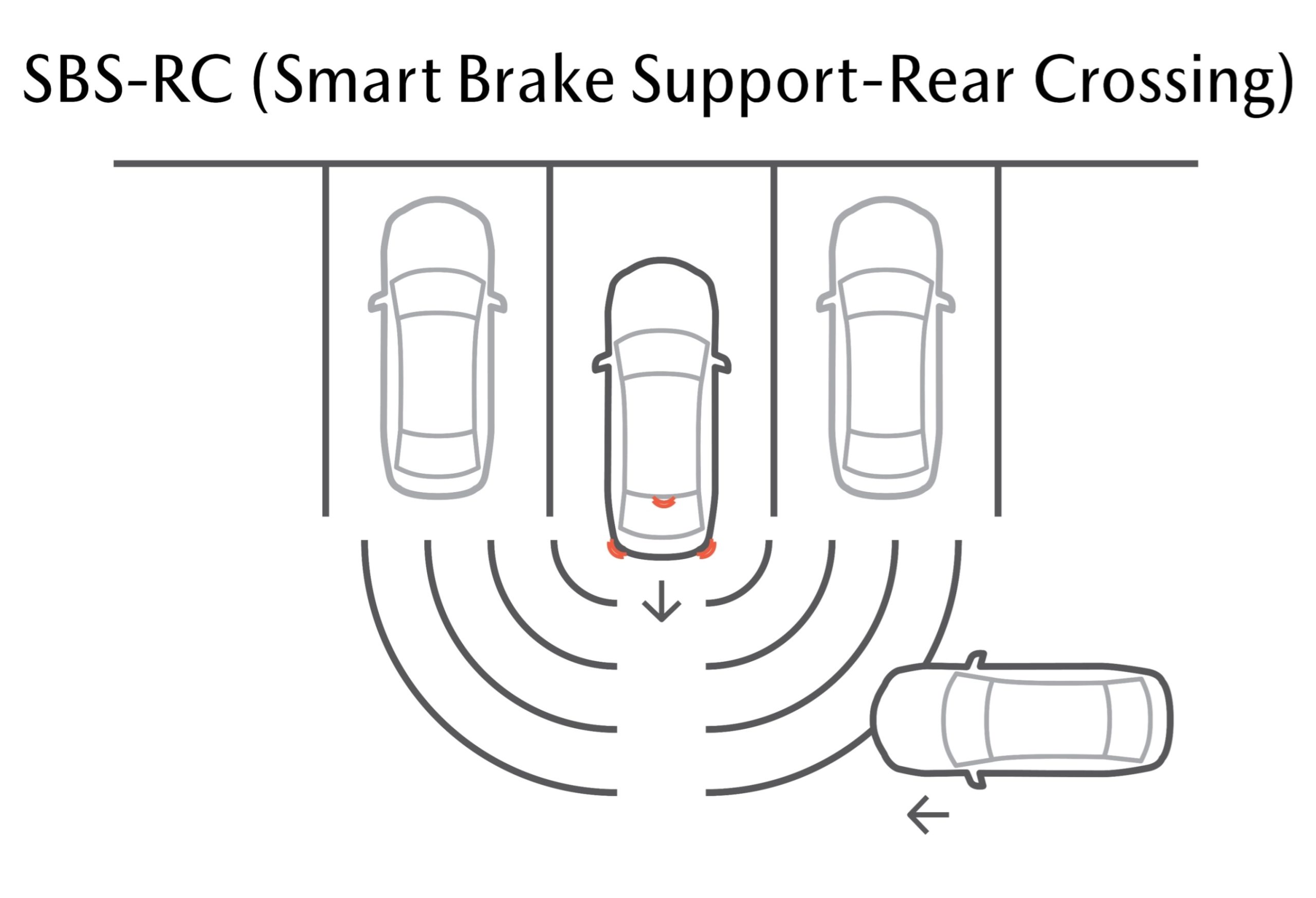 SBS-RC (Smart Brake Support-Rear Crossing)